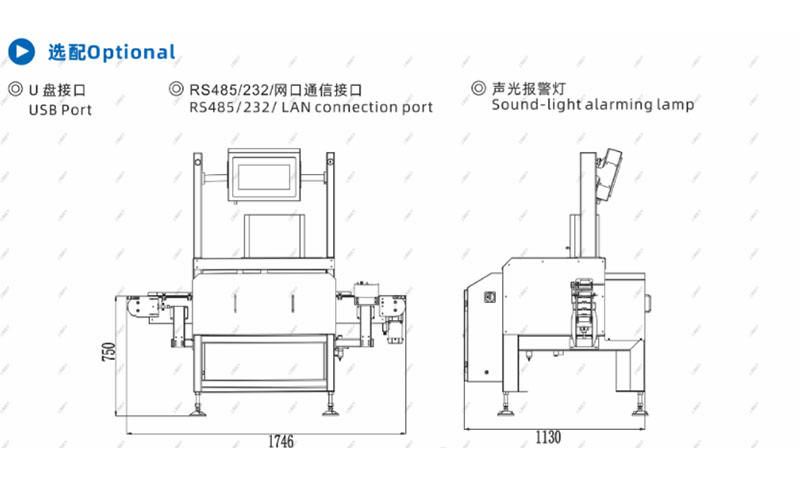 选配Optional

◎ U 盘接口
USB Port

◎ RS485/232/网口通信接口
RS485/232/ LAN connection port

◎ 声光报警灯
Sound-light alarming lamp

750

1746

1130